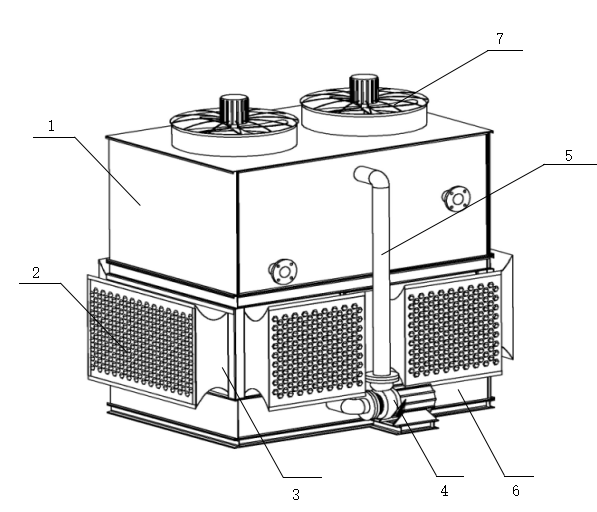 7
1
5
2
3
4
6