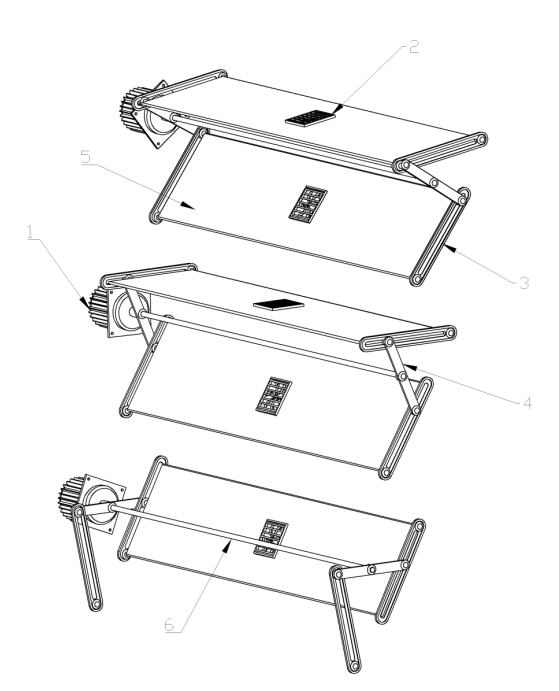 2
5
1
3
4
6