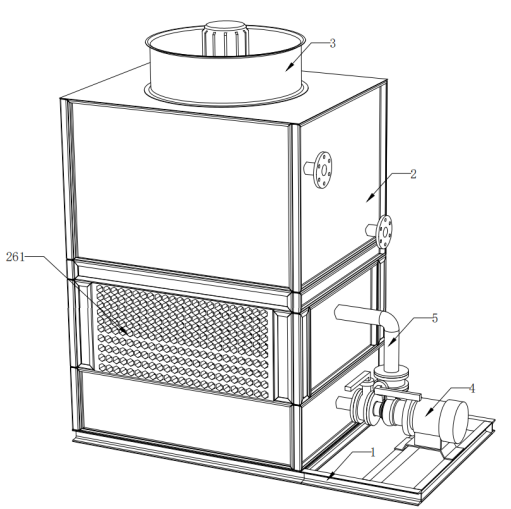 3
2
261
5
4
1