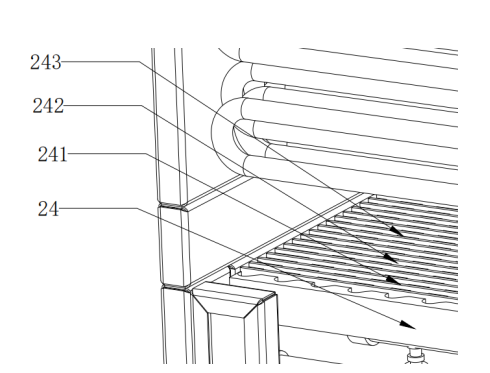 243
242
241
24