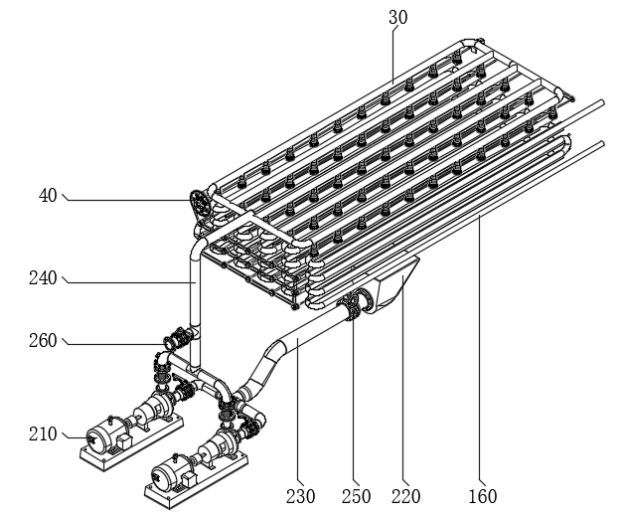 30

40

240

260

210

230

250

220

160